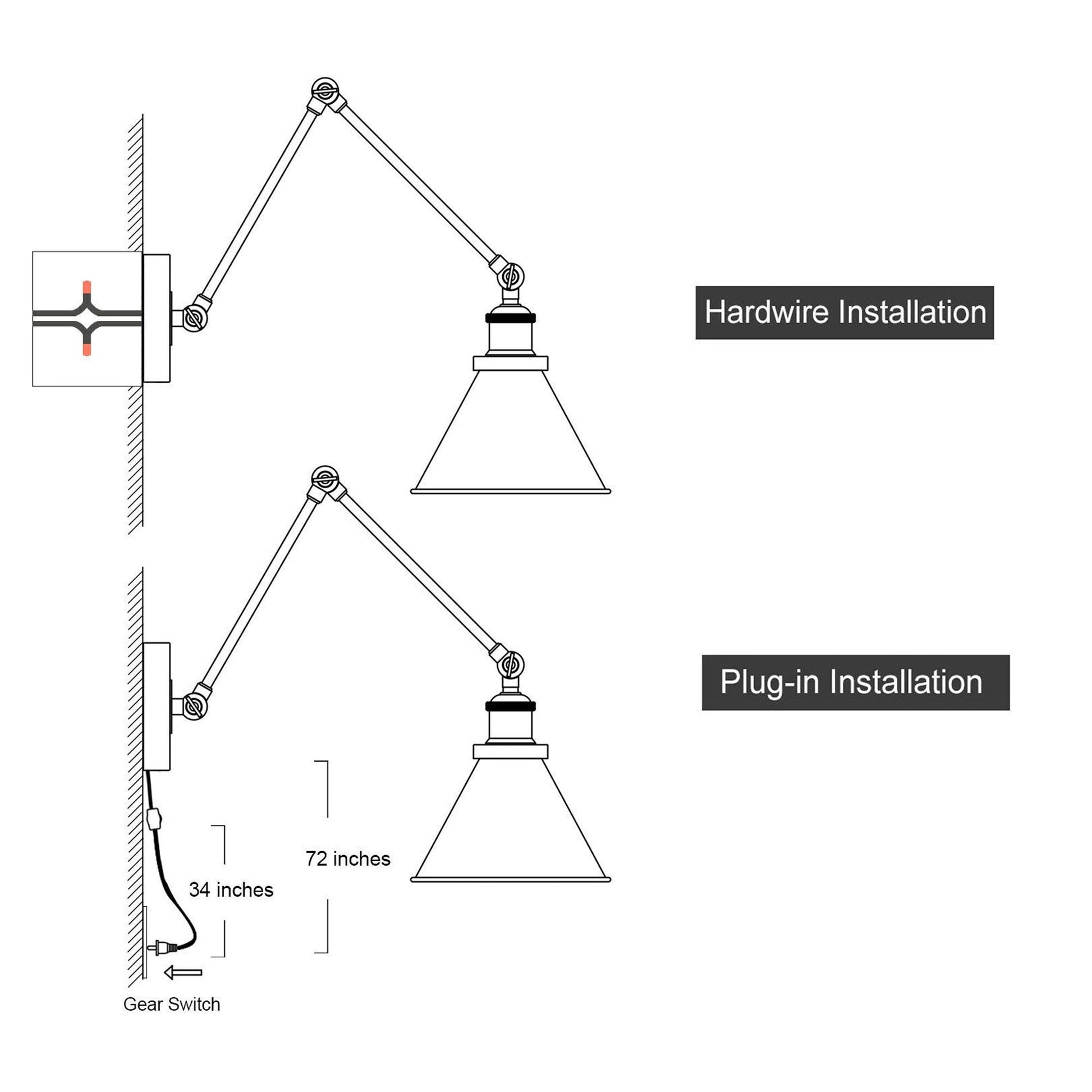 Hardwire Installation

Plug-in Installation

72 inches

34 inches

Gear Switch