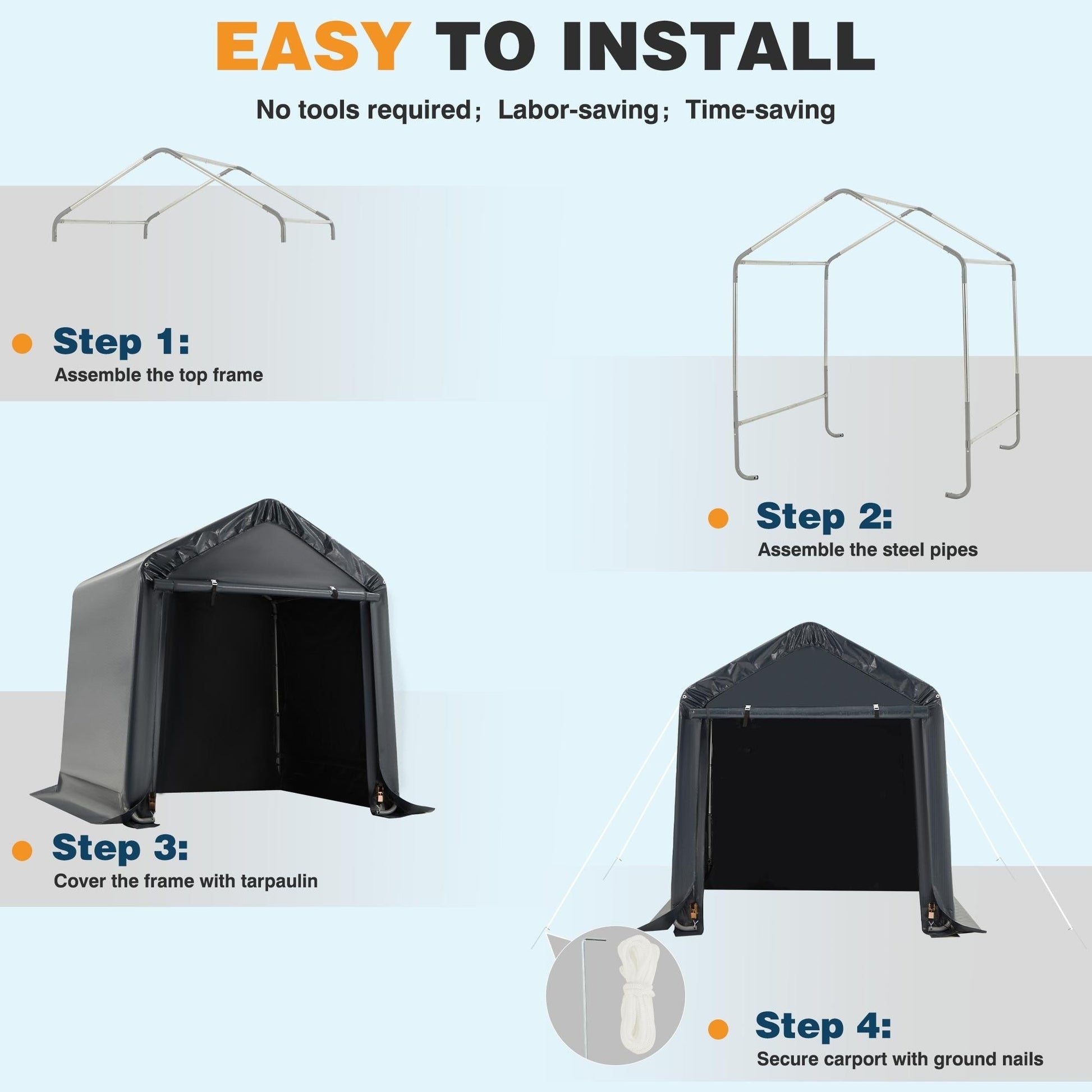 EASY TO INSTALL

No tools required；Labor-saving；Time-saving

Step 1:
Assemble the top frame

Step 2:
Assemble the steel pipes

Step 3:
Cover the frame with tarpaulin

Step 4:
Secure carport with ground nails